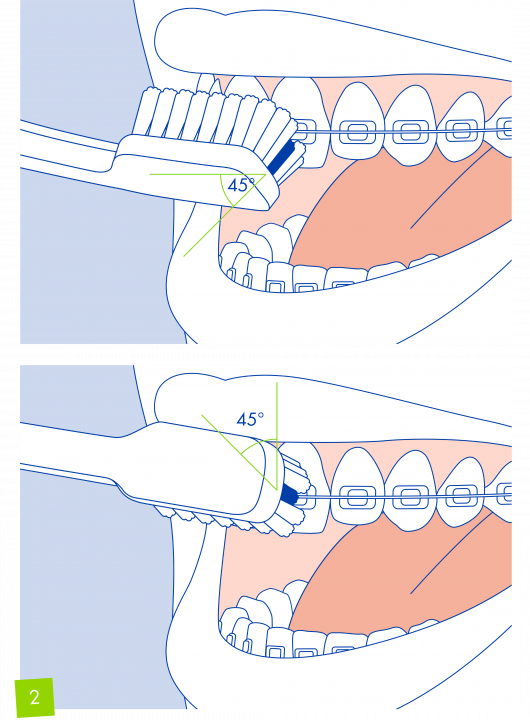 45°

45°

2